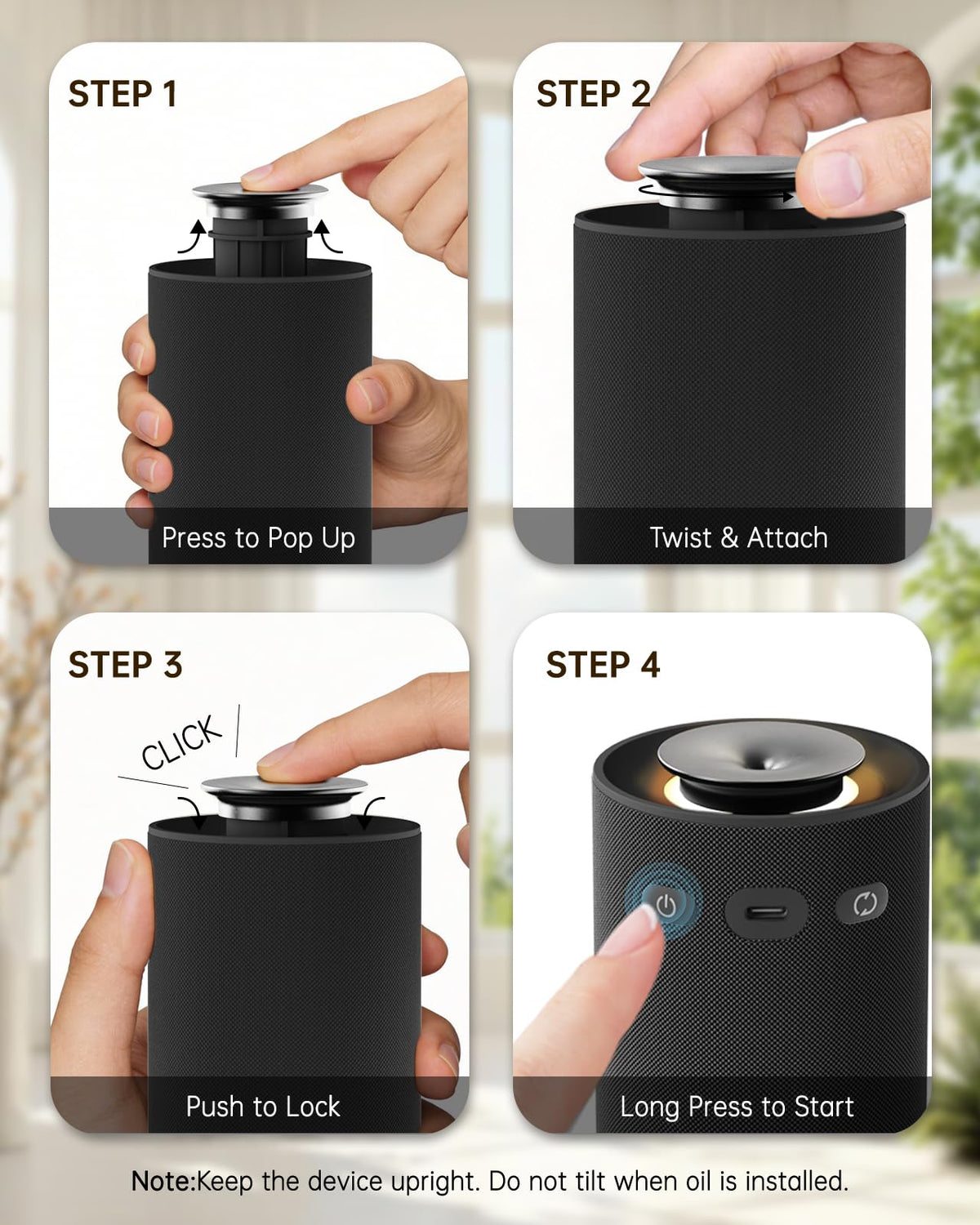 STEP 1

Press to Pop Up

STEP 2

Twist & Attach

STEP 3

CLICK

Push to Lock

STEP 4

Long Press to Start

Note:Keep the device upright. Do not tilt when oil is installed.